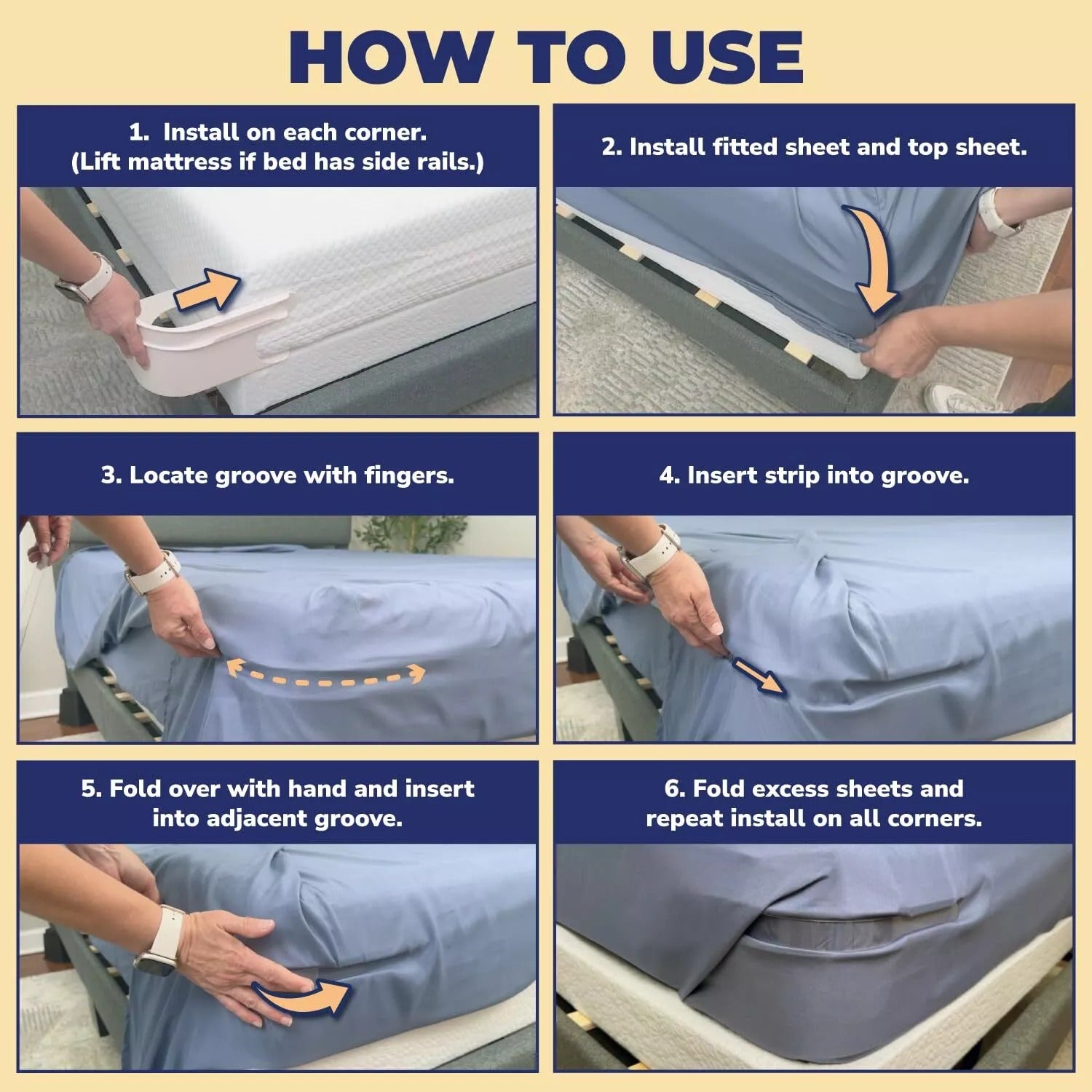 HOW TO USE

1. Install on each corner. (Lift mattress if bed has side rails.)

2. Install fitted sheet and top sheet.

3. Locate groove with fingers.

4. Insert strip into groove.

5. Fold over with hand and insert into adjacent groove.

6. Fold excess sheets and repeat install on all corners.