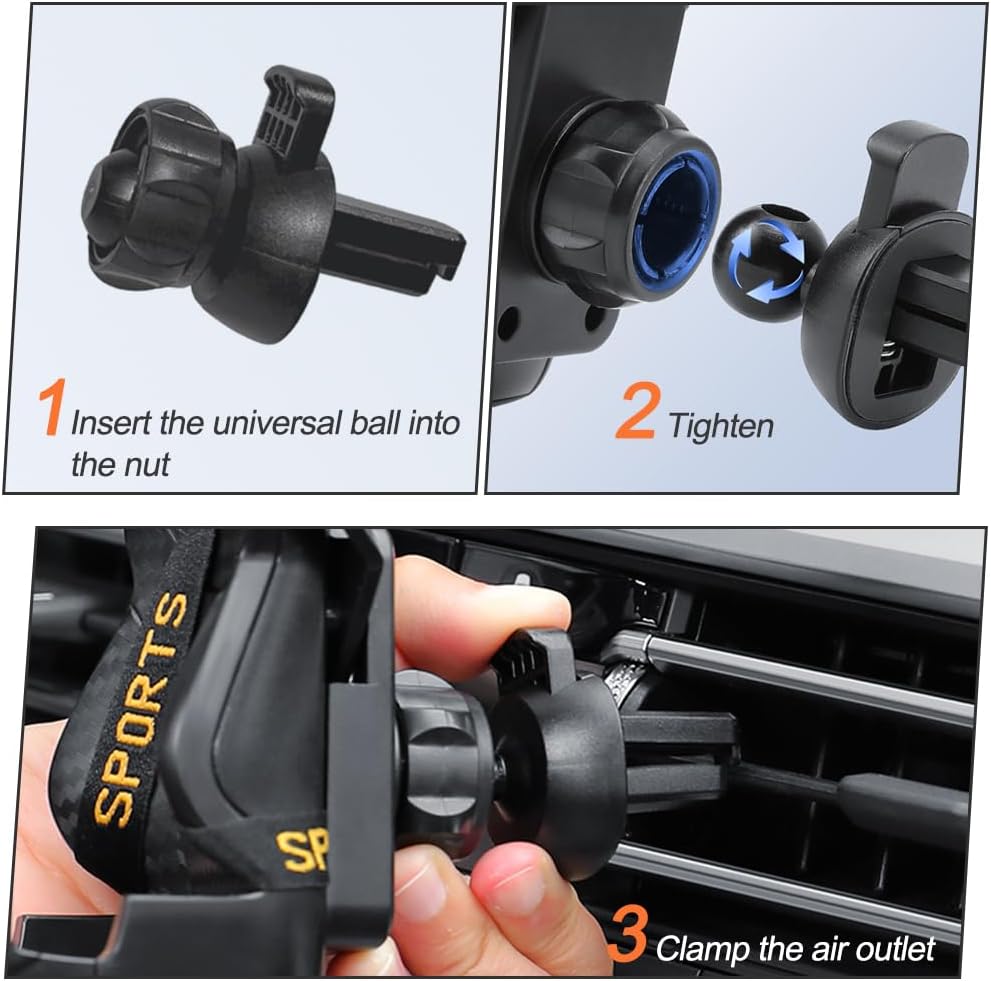 1 Insert the universal ball into the nut

2 Tighten

SPORTS

SP

3 Clamp the air outlet