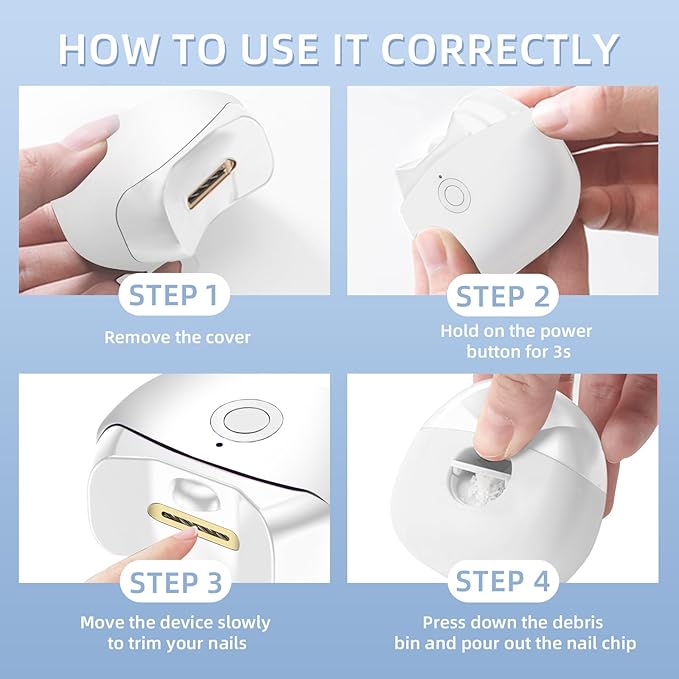 HOW TO USE IT CORRECTLY

STEP 1

Remove the cover

STEP 2

Hold on the power button for 3s

STEP 3

Move the device slowly to trim your nails

STEP 4

Press down the debris bin and pour out the nail chip