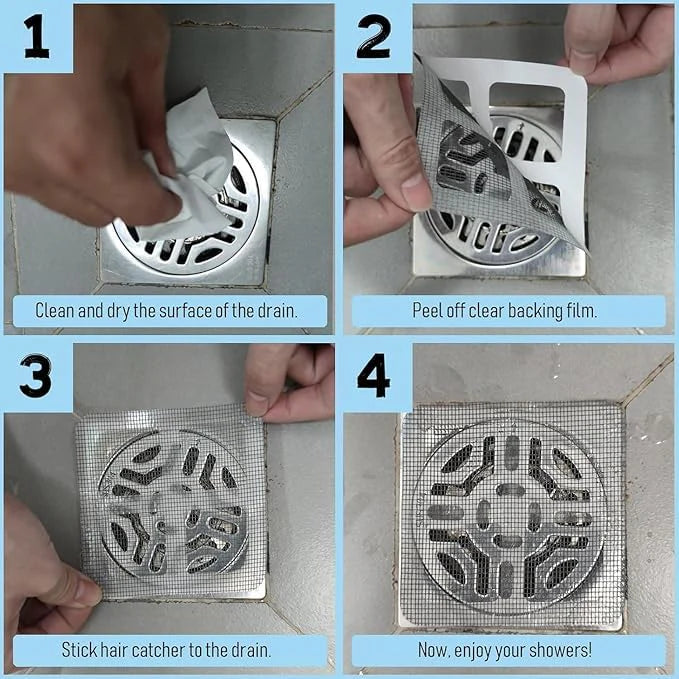 1

Clean and dry the surface of the drain.

2

Peel off clear backing film.

3

Stick hair catcher to the drain.

4

Now, enjoy your showers!