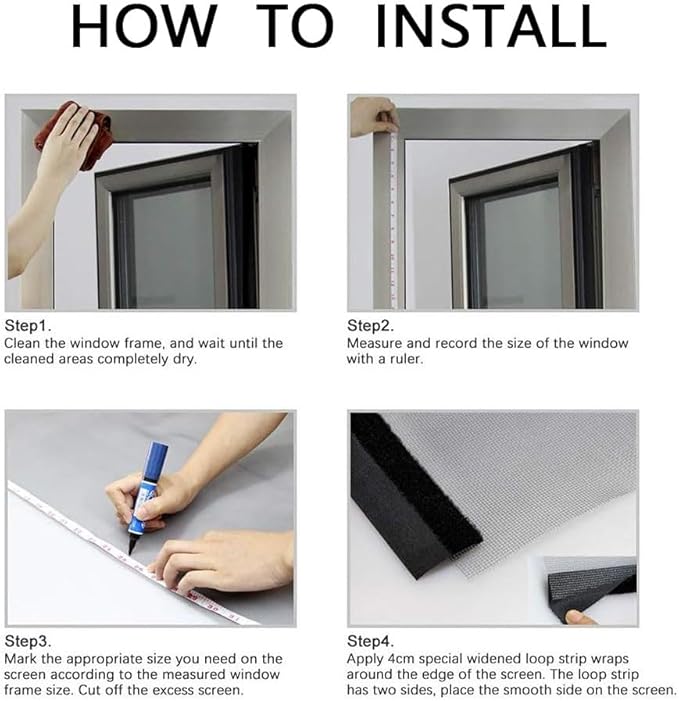 HOW TO INSTALL

Step1.
Clean the window frame, and wait until the cleaned areas completely dry.

Step2.
Measure and record the size of the window with a ruler.

Step3.
Mark the appropriate size you need on the screen according to the measured window frame size. Cut off the excess screen.

Step4.
Apply 4cm special widened loop strip wraps around the edge of the screen. The loop strip has two sides, place the smooth side on the screen.