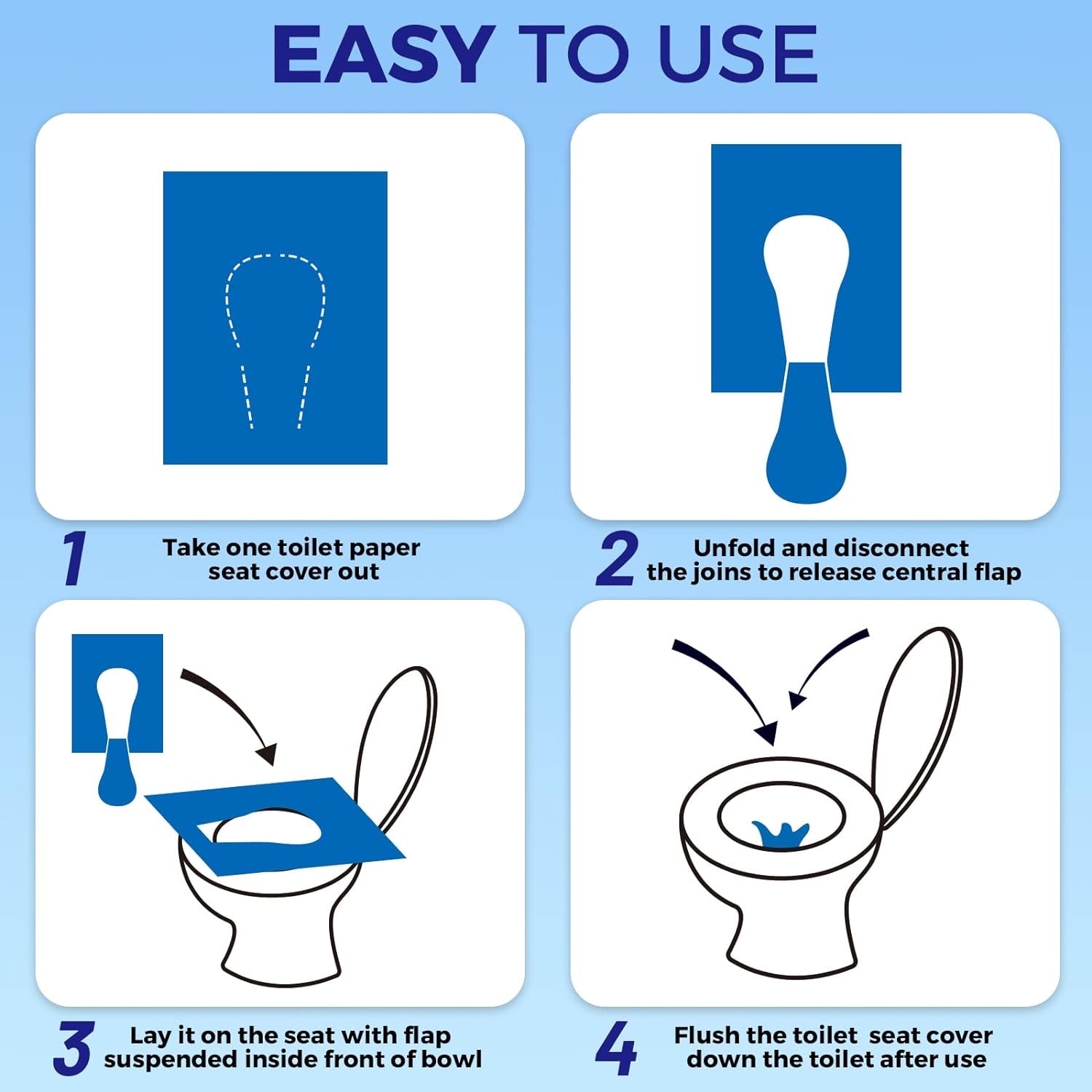 EASY TO USE

1 Take one toilet paper seat cover out

2 Unfold and disconnect the joins to release central flap

3 Lay it on the seat with flap suspended inside front of bowl

4 Flush the toilet seat cover down the toilet after use