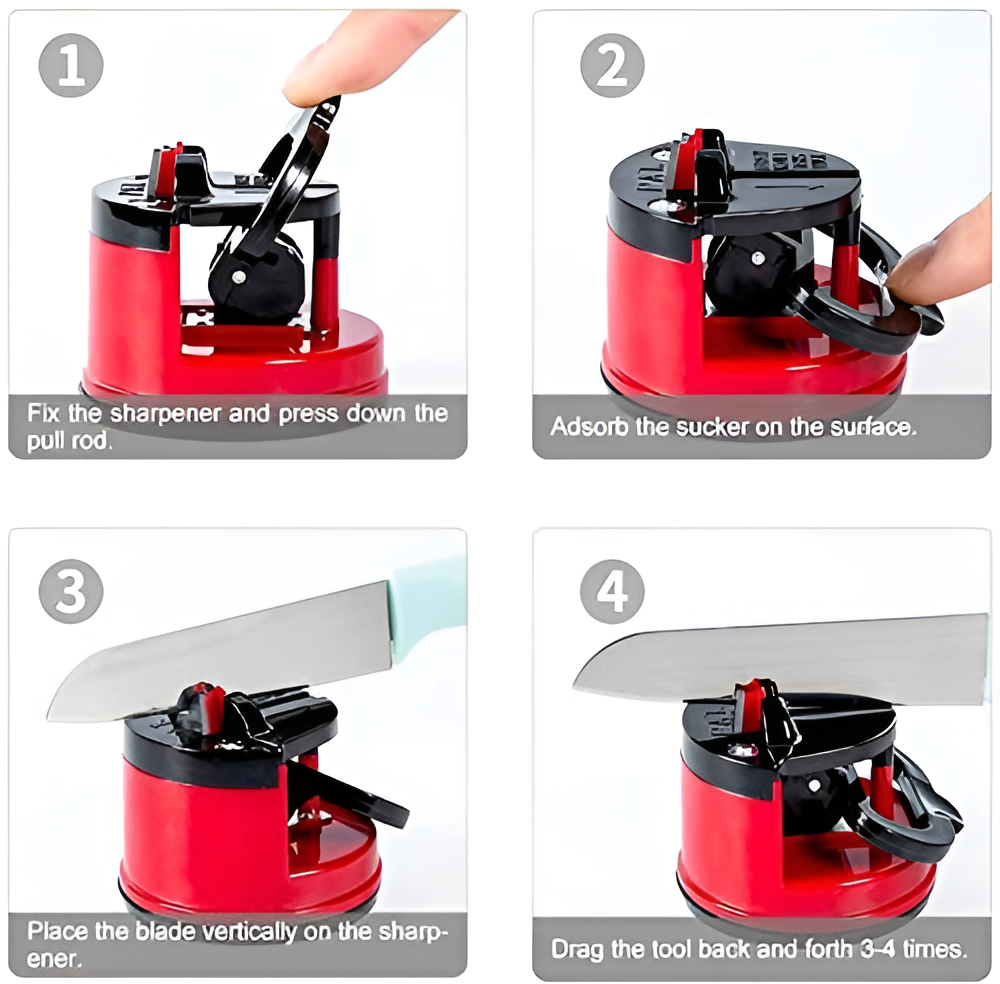 1

Fix the sharpener and press down the pull rod.

2

Adsorb the sucker on the surface.

3

Place the blade vertically on the sharpener.

4

Drag the tool back and forth 3-4 times.