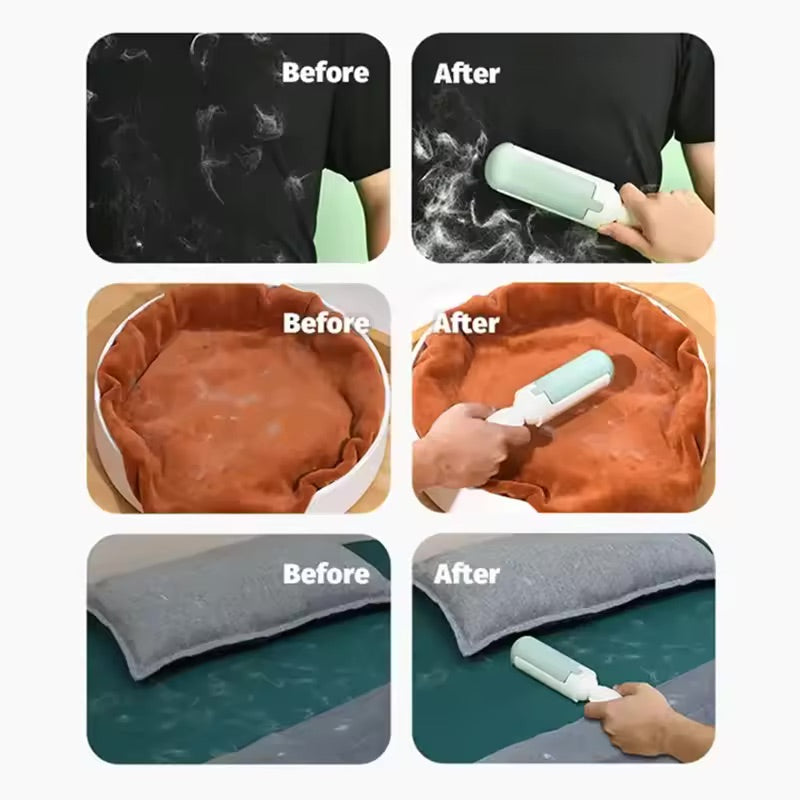 Before

After

Before

After

Before

After