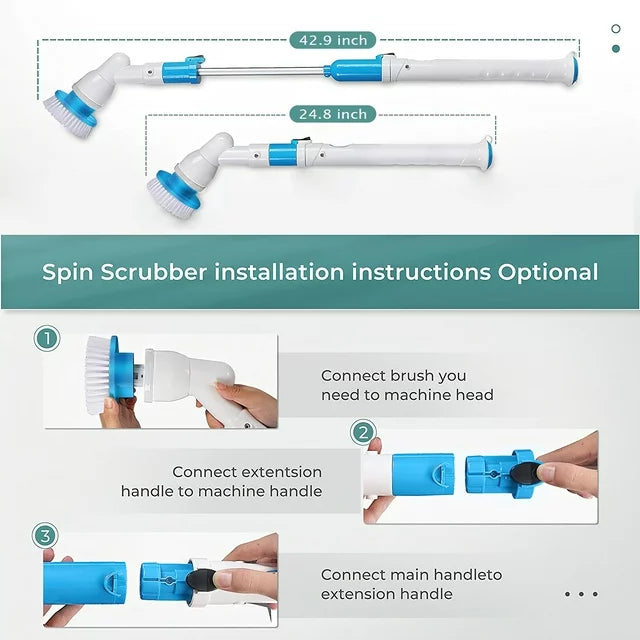 42.9 inch

24.8 inch

Spin Scrubber installation instructions Optional

1

Connect brush you need to machine head

2

Connect extentsion handle to machine handle

3

Connect main handleto extension handle